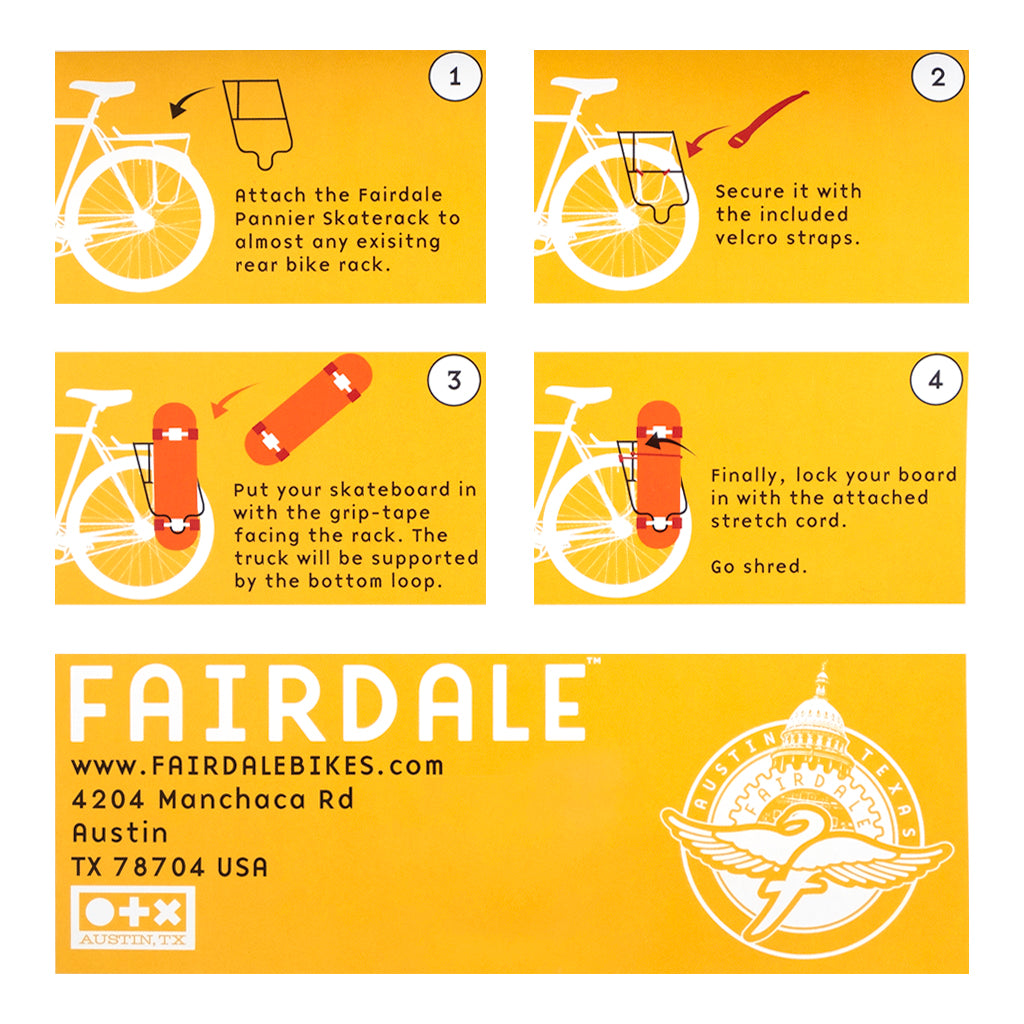 1

Attach the Fairdale Pannier Skaterack to almost any exisitng rear bike rack.

2

Secure it with the included velcro straps.

3

Put your skateboard in with the grip-tape facing the rack. The truck will be supported by the bottom loop.

4

Finally, lock your board in with the attached stretch cord.

Go shred.

FAIRDALE™

www.FAIRDALEBIKES.com
4204 Manchaca Rd
Austin
TX 78704 USA

AUSTIN, TX

AUSTIN TEXAS
FAIRDALE